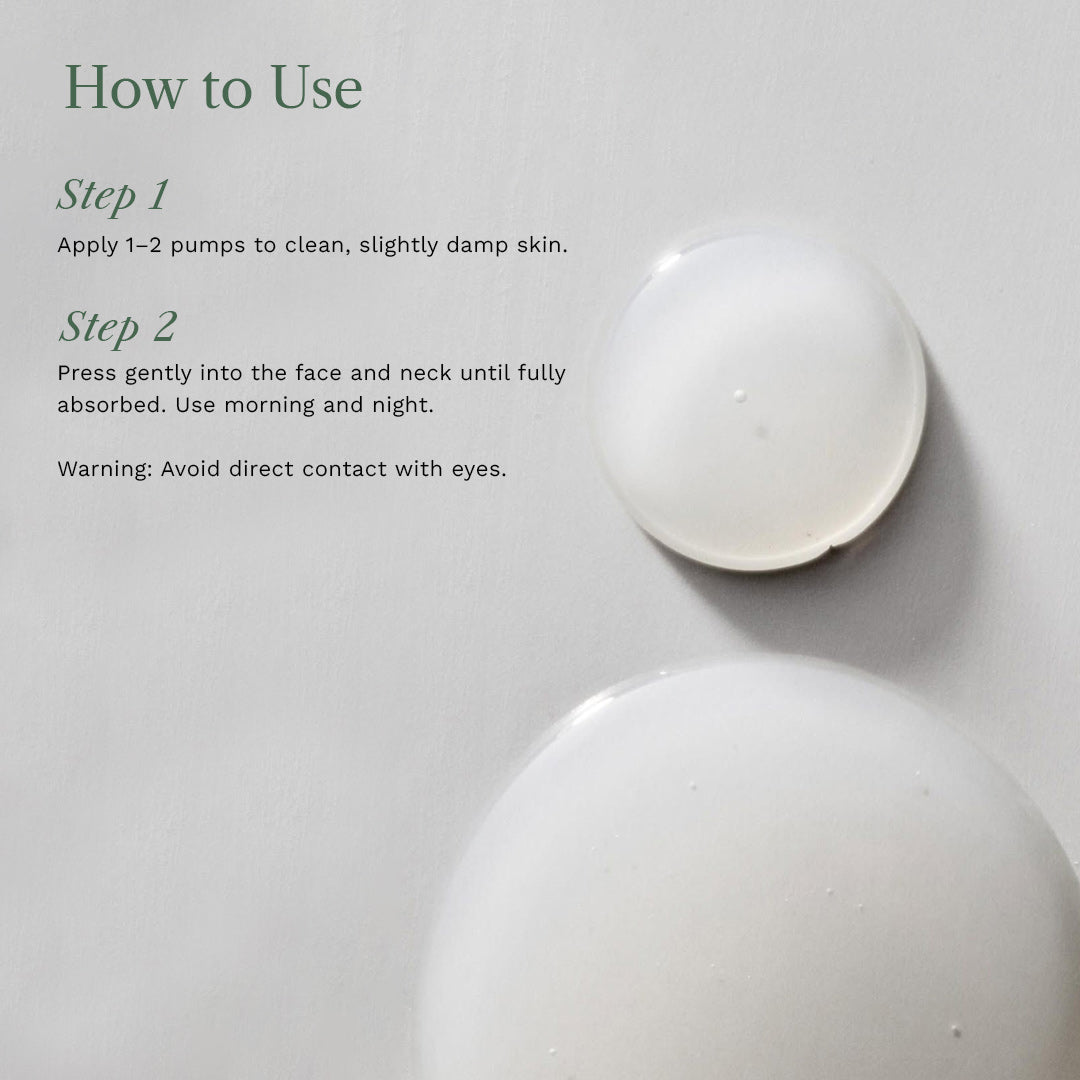 How to Use

Step 1

Apply 1–2 pumps to clean, slightly damp skin.

Step 2

Press gently into the face and neck until fully absorbed. Use morning and night.

Warning: Avoid direct contact with eyes.